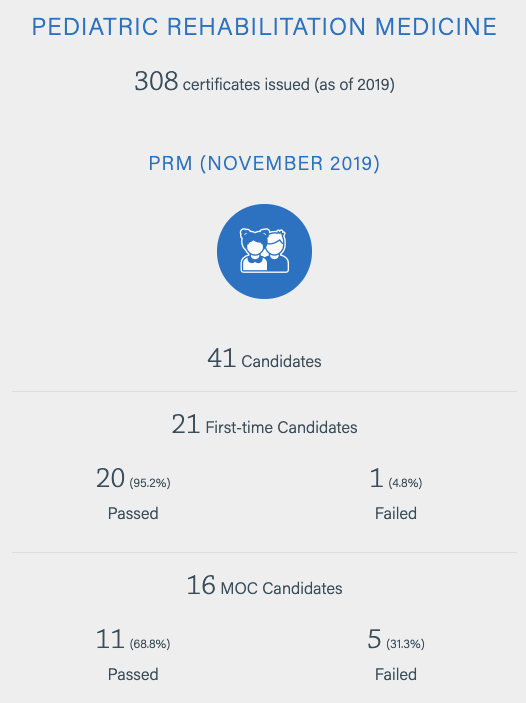 PEDIATRIC REHABILITATION MEDICINE

308 certificates issued (as of 2019)

PRM (NOVEMBER 2019)

41 Candidates

21 First-time Candidates

20 (95.2%)
Passed

1 (4.8%)
Failed

16 MOC Candidates

11 (68.8%)
Passed

5 (31.3%)
Failed